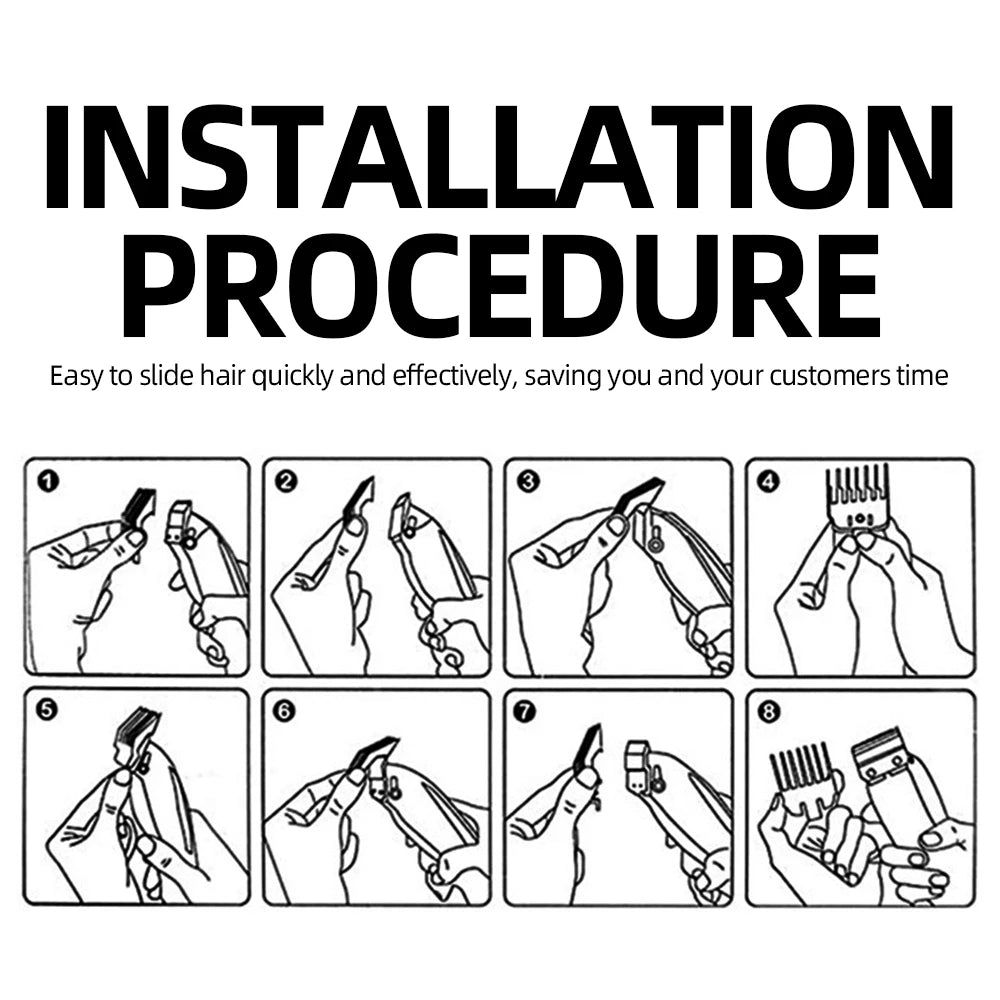 INSTALLATION PROCEDURE

Easy to slide hair quickly and effectively, saving you and your customers time

1

2

3

4

5

6

7

8